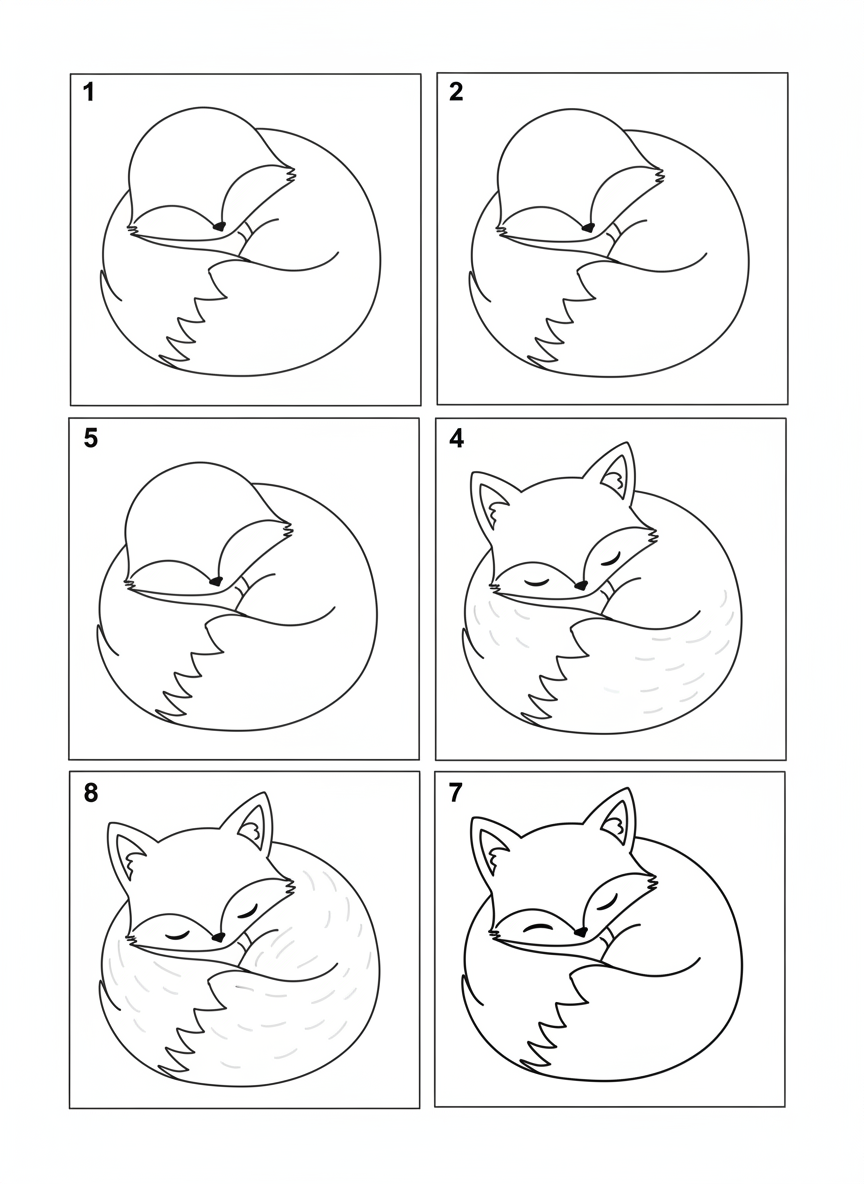 1

2

5

4

8

7